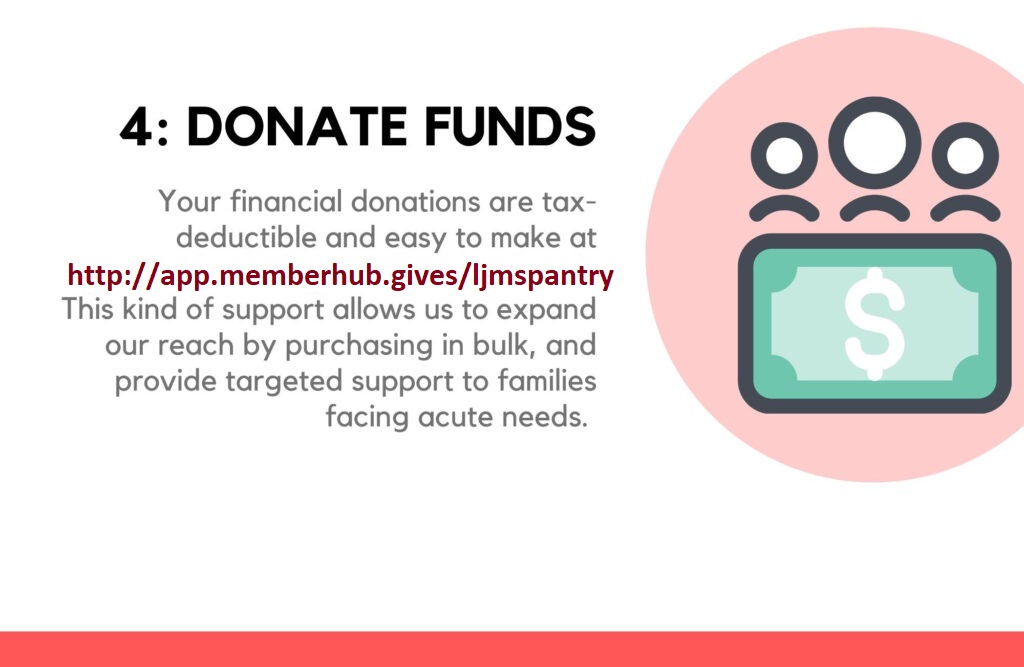 4: DONATE FUNDS

Your financial donations are tax-deductible and easy to make at http://app.memberhub.gives/ljmspantry This kind of support allows us to expand our reach by purchasing in bulk, and provide targeted support to families facing acute needs.

$